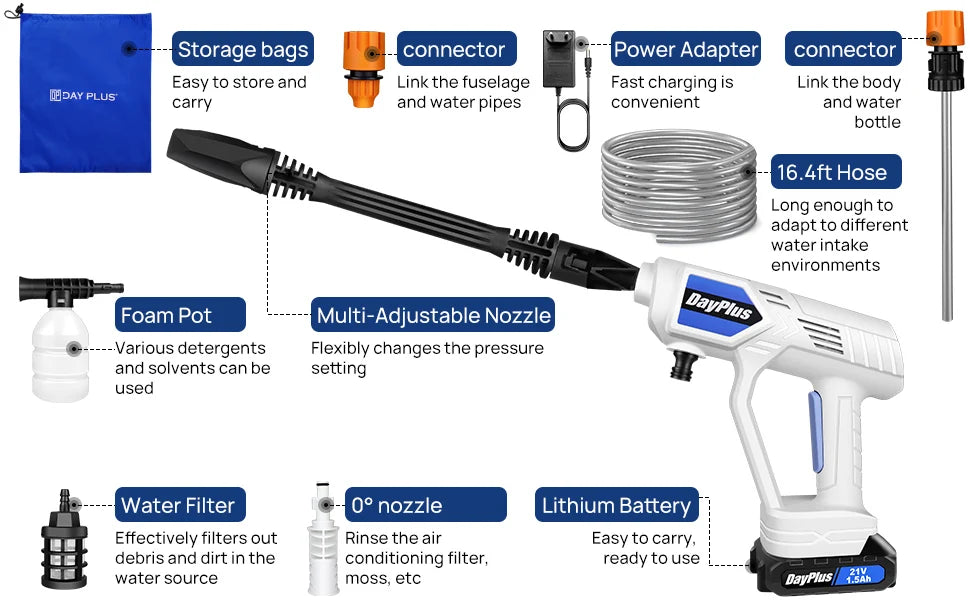 DAY PLUS

Storage bags
Easy to store and carry

connector
Link the fuselage and water pipes

Power Adapter
Fast charging is convenient

connector
Link the body and water bottle

16.4ft Hose
Long enough to adapt to different water intake environments

Foam Pot
Various detergents and solvents can be used

Multi-Adjustable Nozzle
Flexibly changes the pressure setting

DayPlus

Water Filter
Effectively filters out debris and dirt in the water source

0° nozzle
Rinse the air conditioning filter, moss, etc

Lithium Battery
Easy to carry, ready to use

DayPlus 21V 1.5Ah